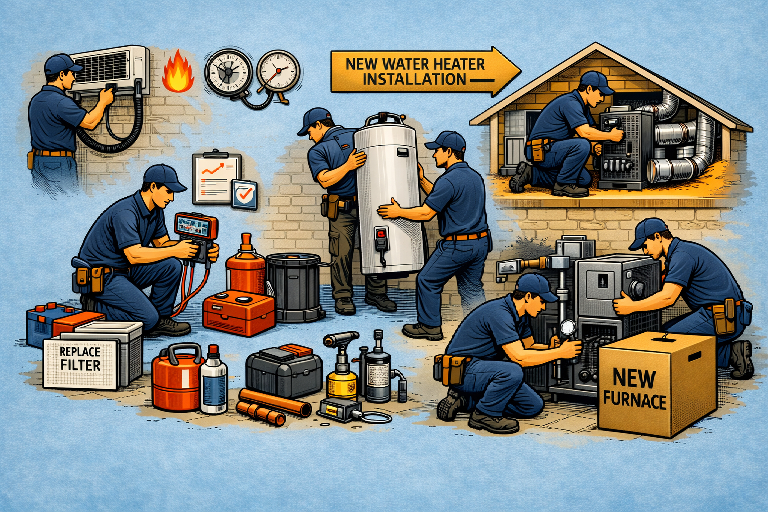 NEW WATER HEATER INSTALLATION

REPLACE FILTER

NEW FURNACE